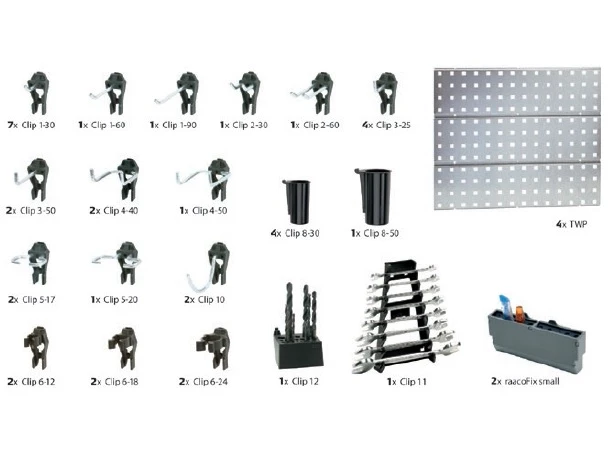 7x Clip 1-30
1x Clip 1-60
1x Clip 1-90
1x Clip 2-30
1x Clip 2-60
4x Clip 3-25

2x Clip 3-50
2x Clip 4-40
1x Clip 4-50

4x Clip 8-30
1x Clip 8-50

4x TWP

2x Clip 5-17
1x Clip 5-20
2x Clip 10

2x Clip 6-12
2x Clip 6-18
2x Clip 6-24
1x Clip 12
1x Clip 11
2x raacoFix small